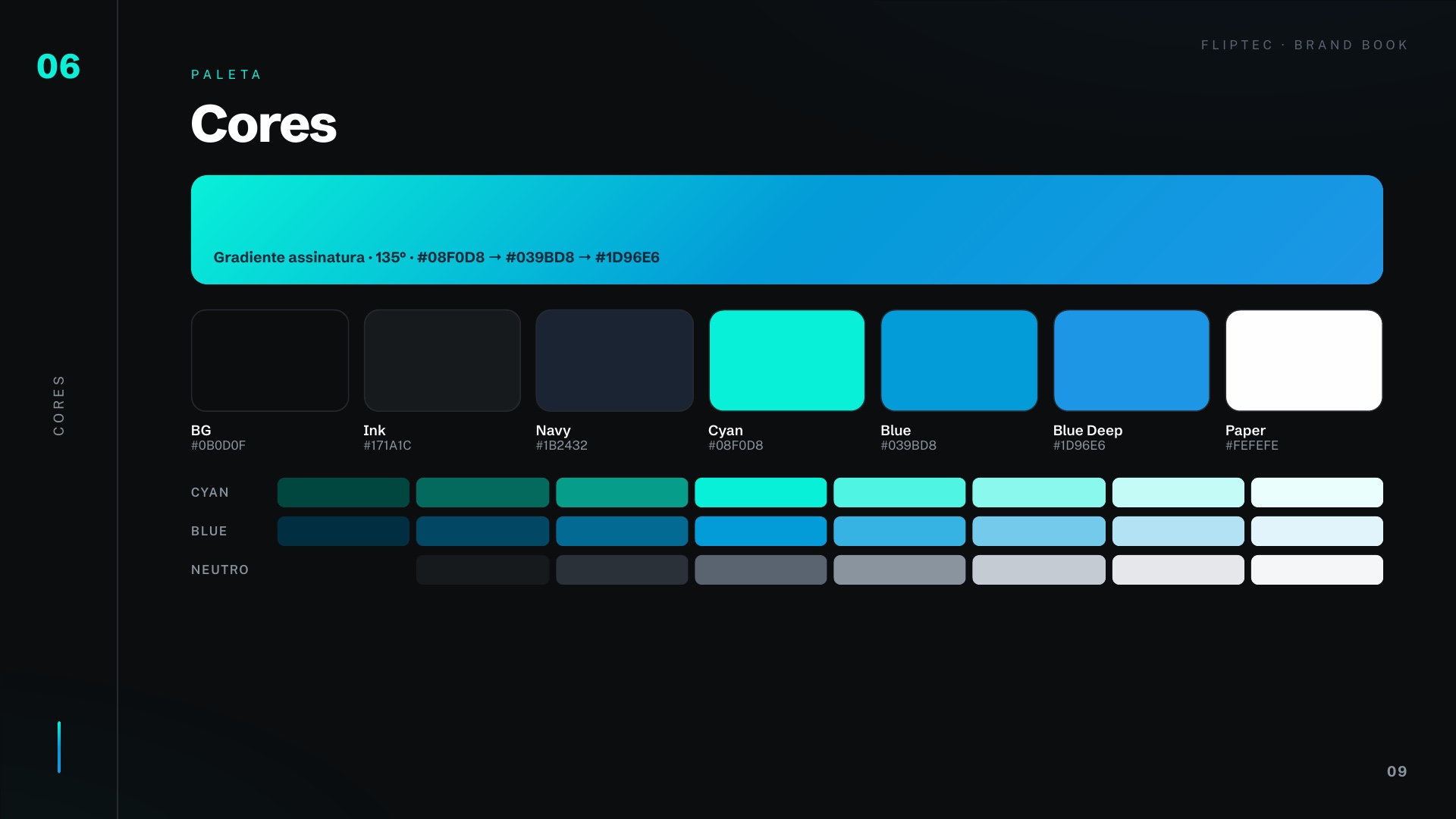 06

CORES

FLIPTEC · BRAND BOOK

PALETA

Cores

Gradiente assinatura · 135° · #08F0D8 → #039BD8 → #1D96E6

BG
#0B0D0F

Ink
#171A1C

Navy
#1B2432

Cyan
#08F0D8

Blue
#039BD8

Blue Deep
#1D96E6

Paper
#FEFEFE

CYAN

BLUE

NEUTRO

09